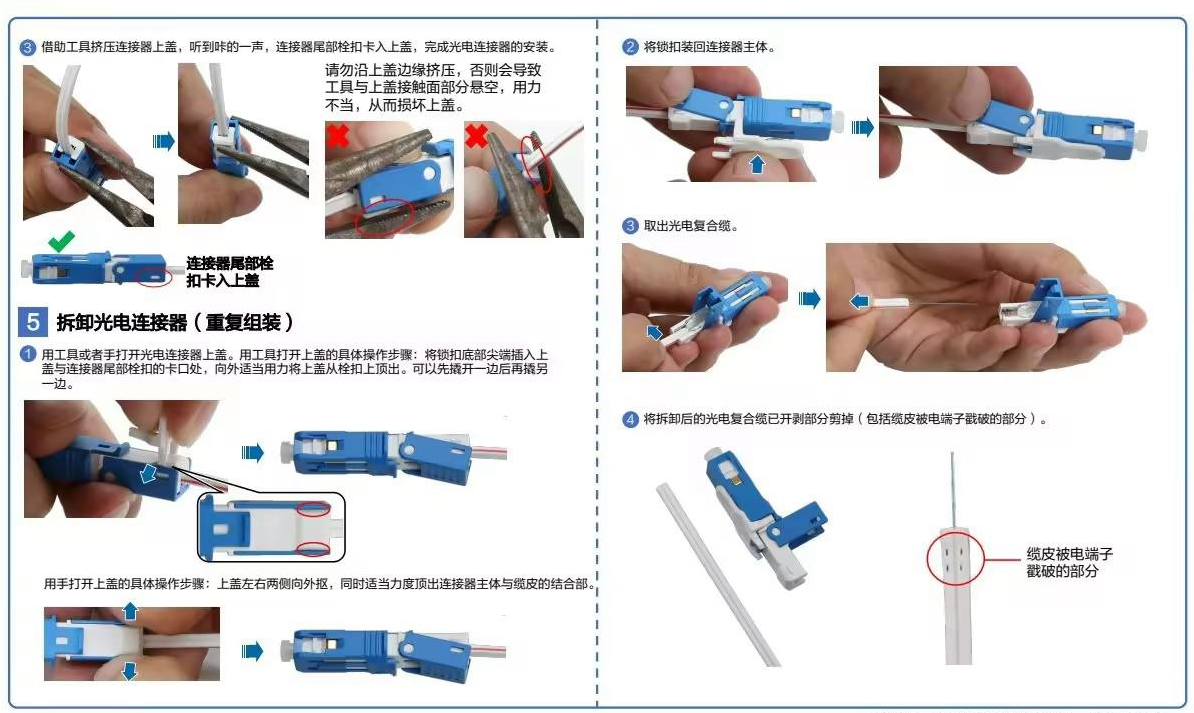 3 借助工具挤压连接器上盖，听到咔的一声，连接器尾部栓扣卡入上盖，完成光电连接器的安装。

请勿沿上盖边缘挤压，否则会导致工具与上盖接触面部分悬空，用力不当，从而损坏上盖。

连接器尾部栓扣卡入上盖

5 拆卸光电连接器（重复组装）

1 用工具或者手打开光电连接器上盖。用工具打开上盖的具体操作步骤：将锁扣底部尖端插入上盖与连接器尾部栓扣的卡口处，向外适当用力将上盖从栓扣上顶出。可以先撬开一边后再撬另一边。

用手打开上盖的具体操作步骤：上盖左右两侧向外抠，同时适当力度顶出连接器主体与缆皮的结合部。

2 将锁扣装回连接器主体。

3 取出光电复合缆。

4 将拆卸后的光电复合缆已开剥部分剪掉（包括缆皮被电端子戳破的部分）。

缆皮被电端子戳破的部分